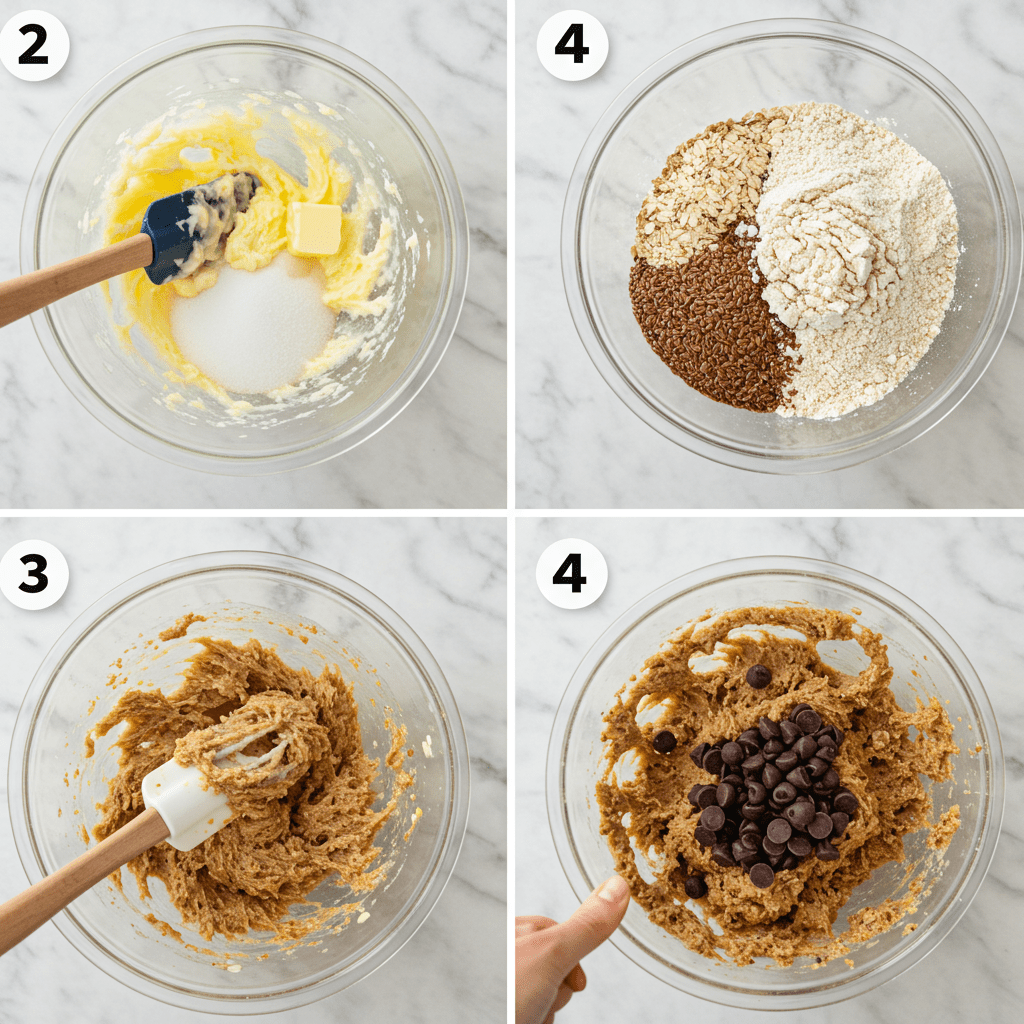 2

4

3

4