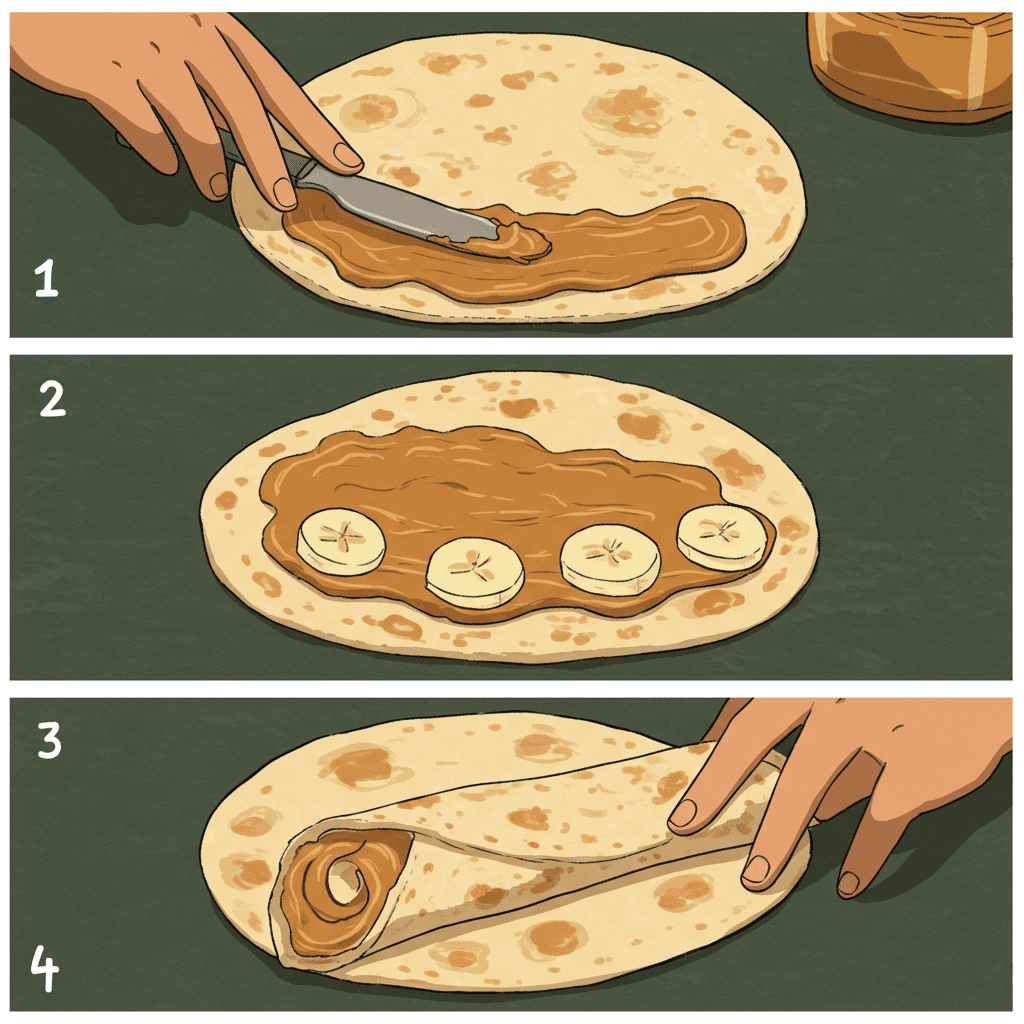 1

2

3

4