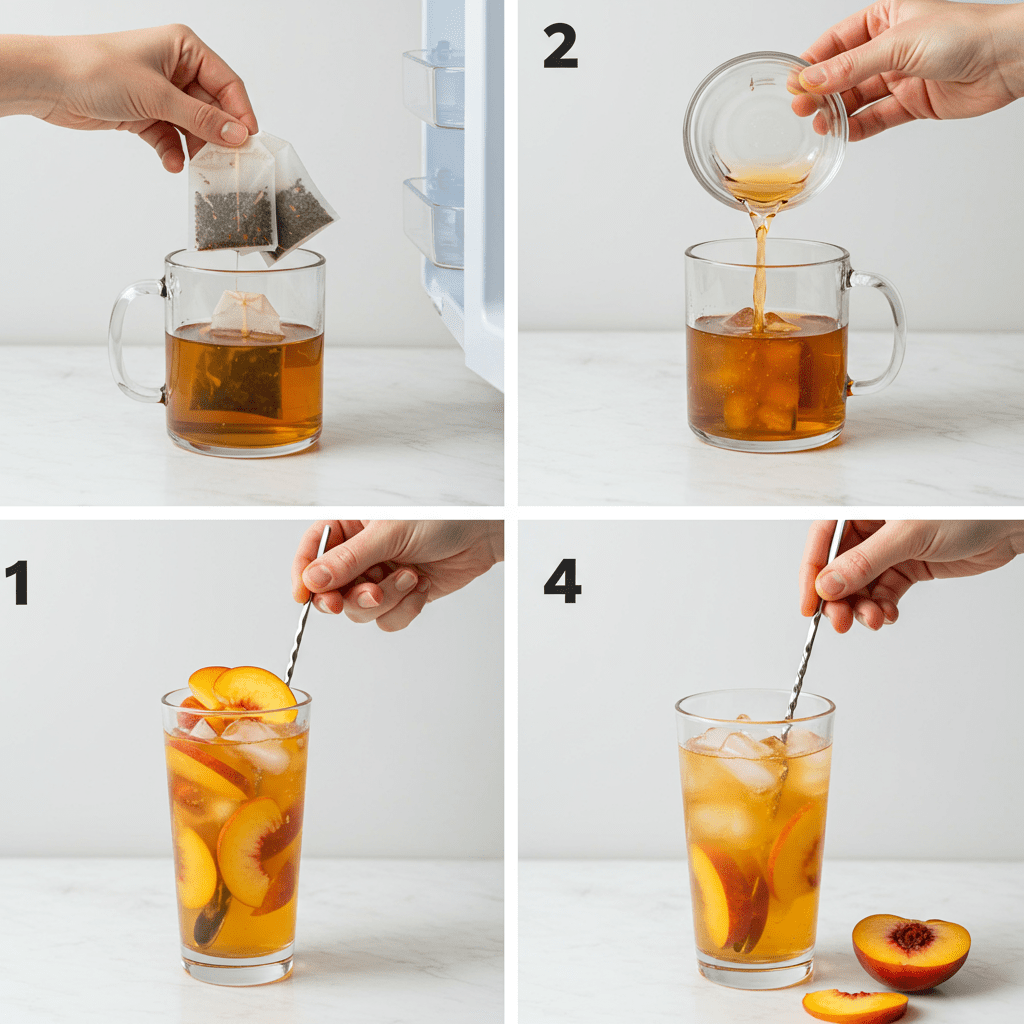 2

1

4