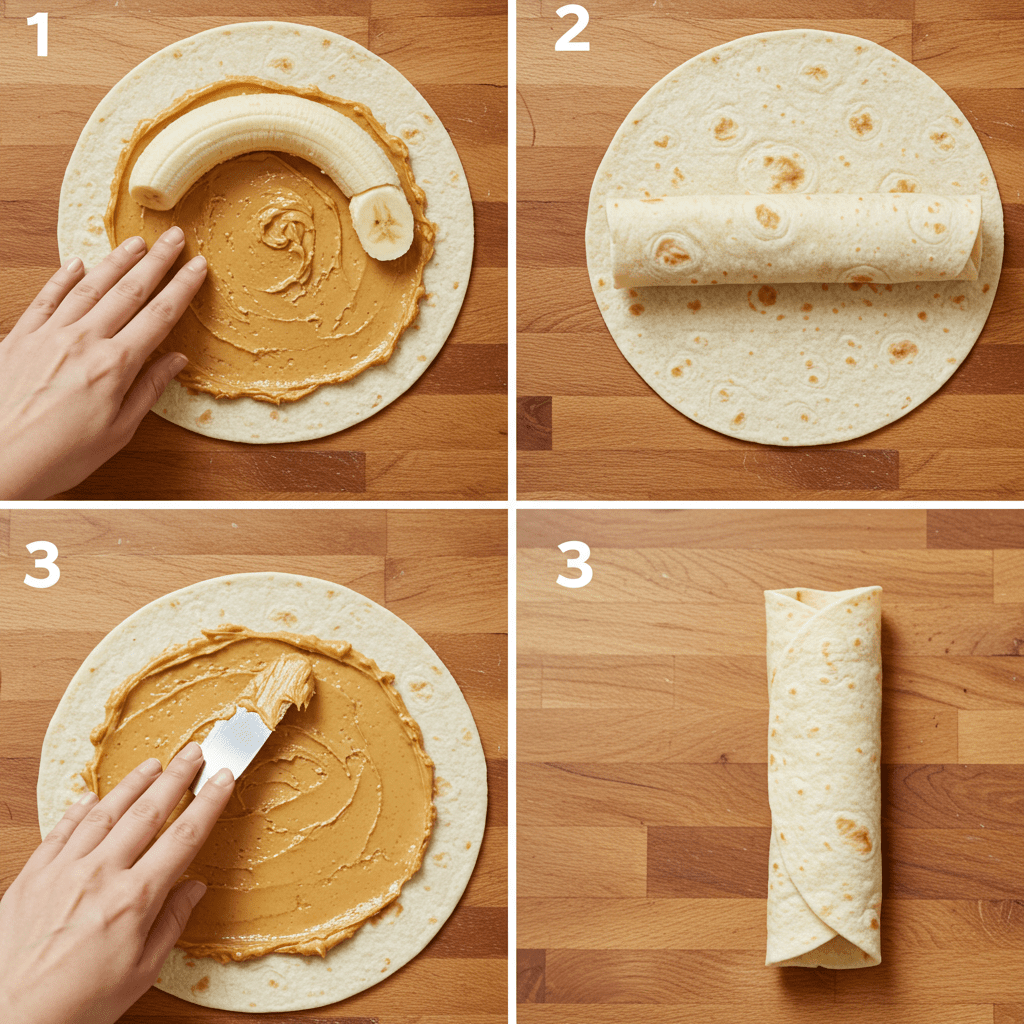 1

2

3

3