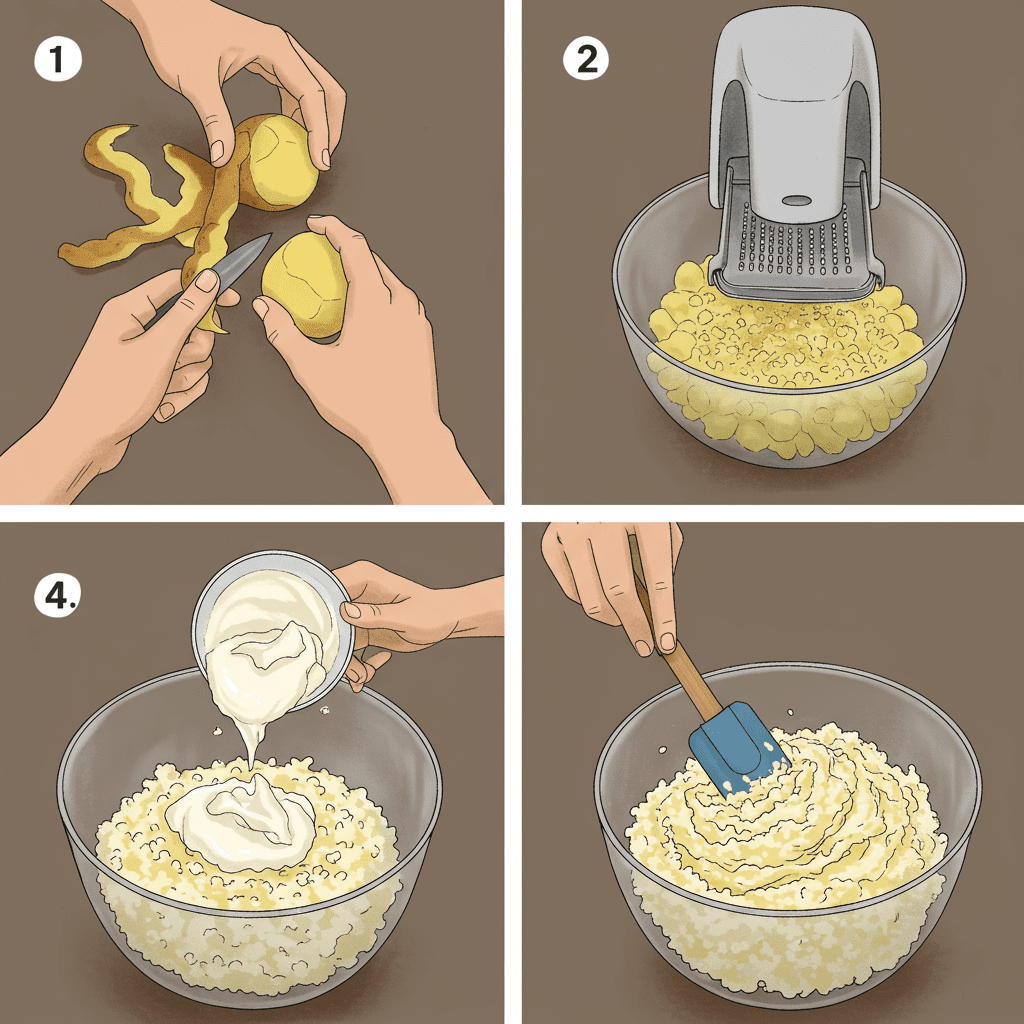 1

2

4.