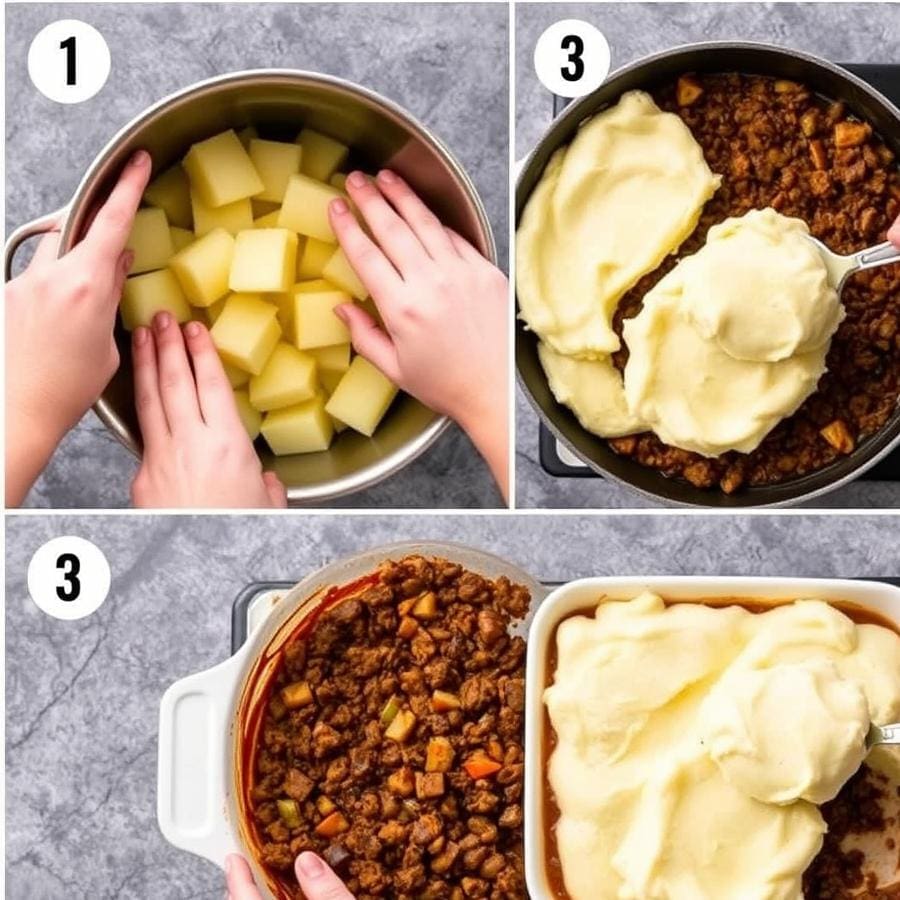 1

3

3