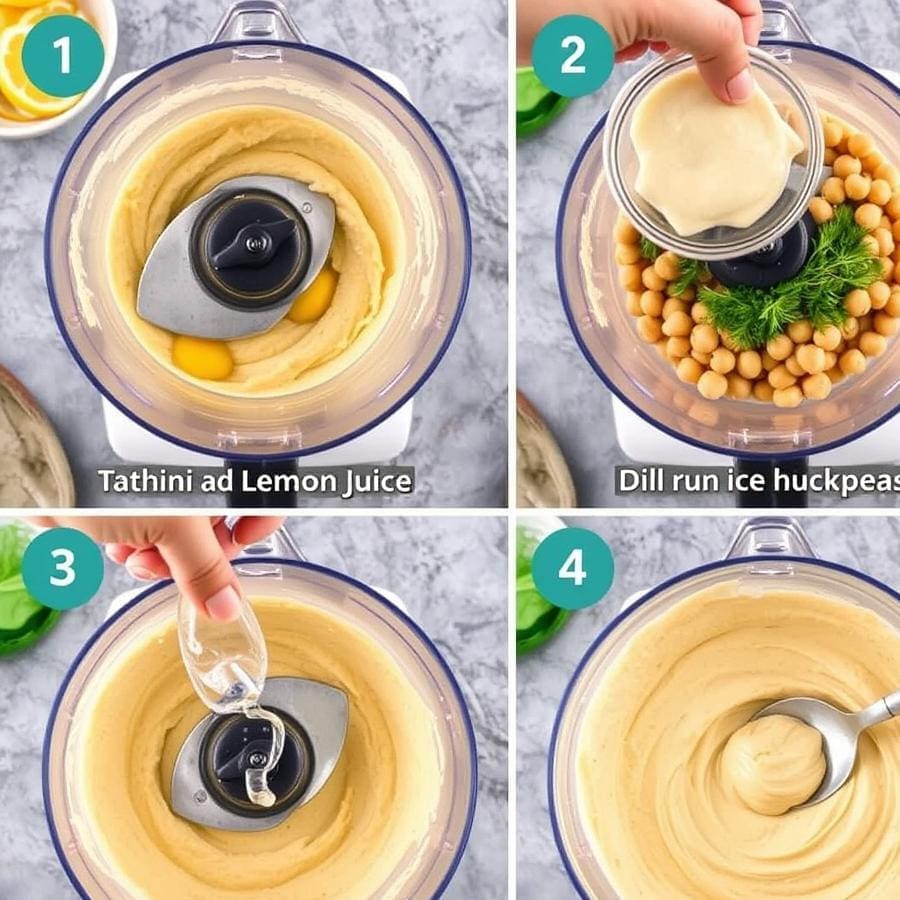 1

Tathini ad Lemon Juice

2

Dill run ice huckpeas

3

4